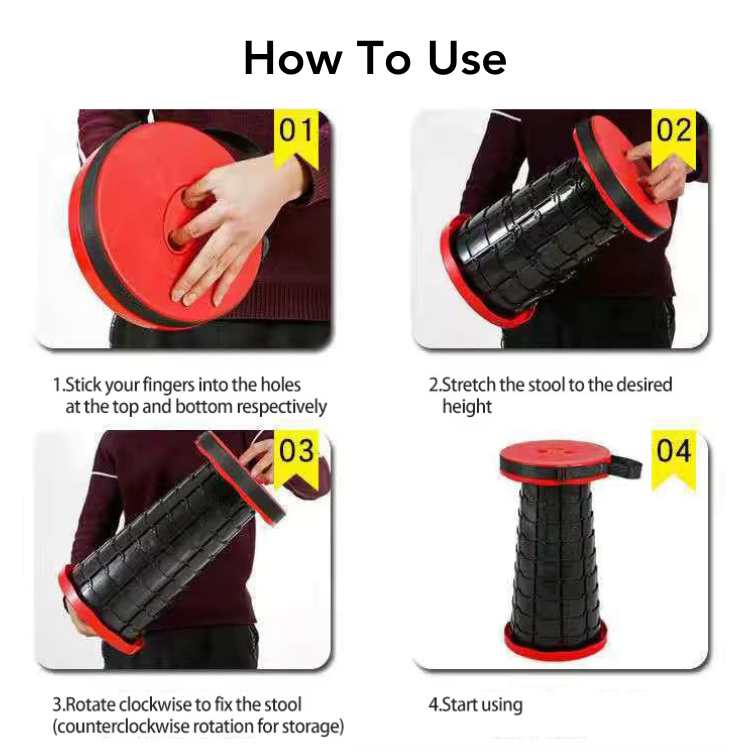 How To Use

01

02

1.Stick your fingers into the holes at the top and bottom respectively

2.Stretch the stool to the desired height

03

04

3.Rotate clockwise to fix the stool (counterclockwise rotation for storage)

4.Start using