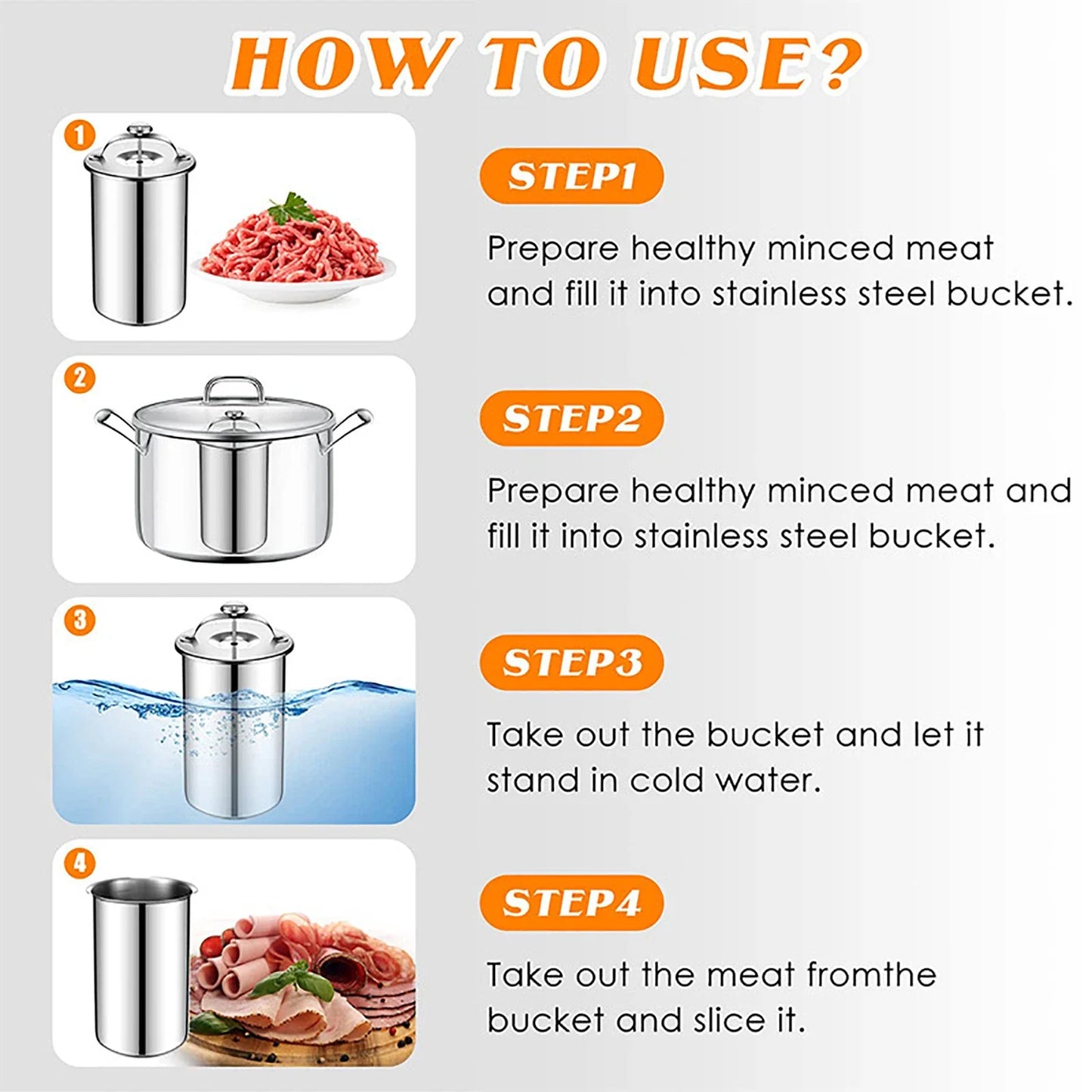 HOW TO USE?

1

STEP1

Prepare healthy minced meat and fill it into stainless steel bucket.

2

STEP2

Prepare healthy minced meat and fill it into stainless steel bucket.

3

STEP3

Take out the bucket and let it stand in cold water.

4

STEP4

Take out the meat fromthe bucket and slice it.