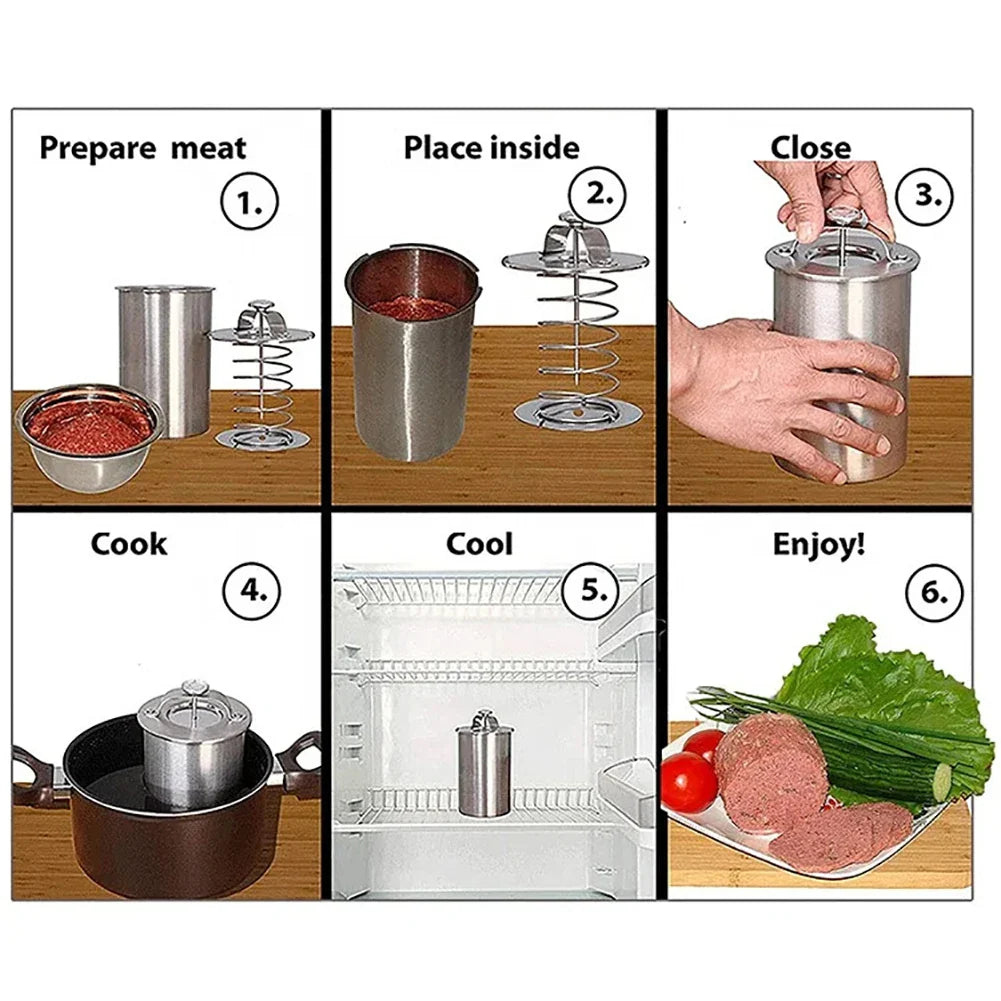 Prepare meat
1.

Place inside
2.

Close
3.

Cook
4.

Cool
5.

Enjoy!
6.