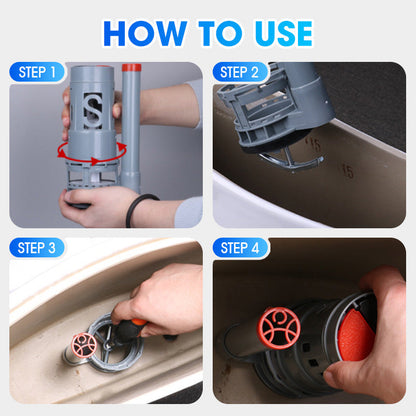 HOW TO USE

STEP 1

S

STEP 2

15

15

STEP 3

STEP 4