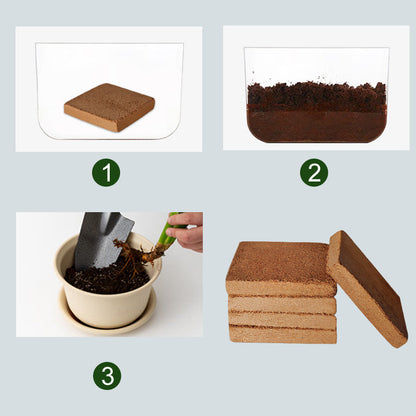 1

2

3