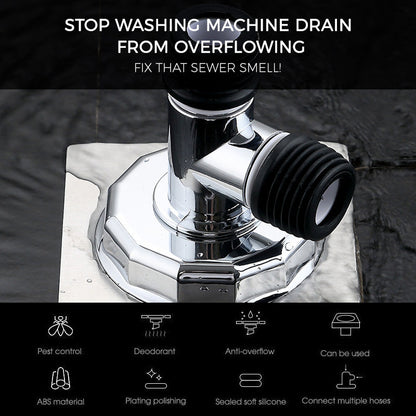 STOP WASHING MACHINE DRAIN FROM OVERFLOWING

FIX THAT SEWER SMELL!

Pest control

Deodorant

Anti-overflow

Can be used

ABS material

Plating polishing

Sealed soft silicone

Connect multiple hoses