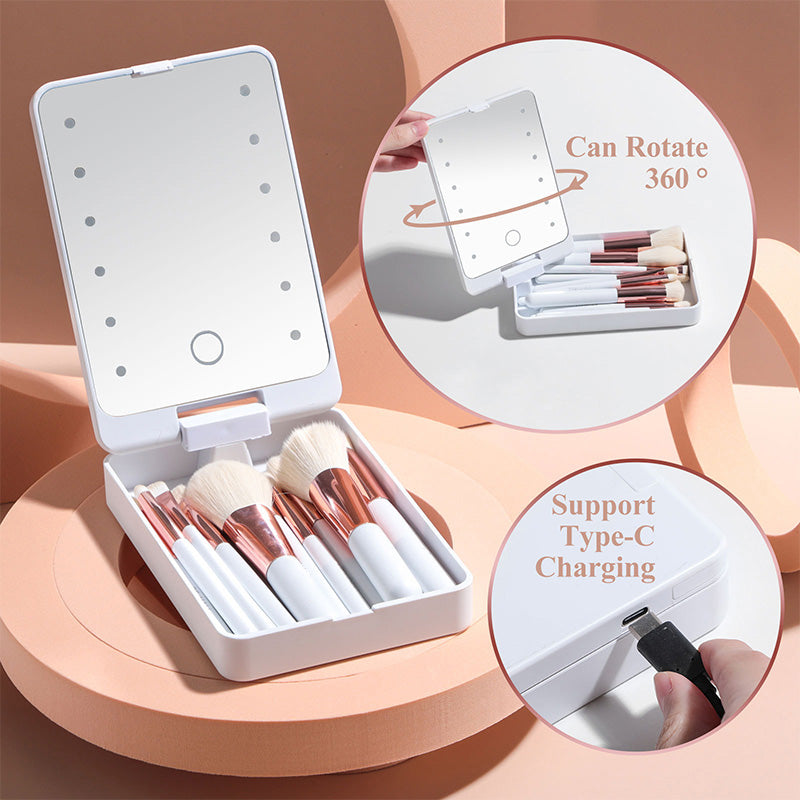 Can Rotate 360 °

Support Type-C Charging