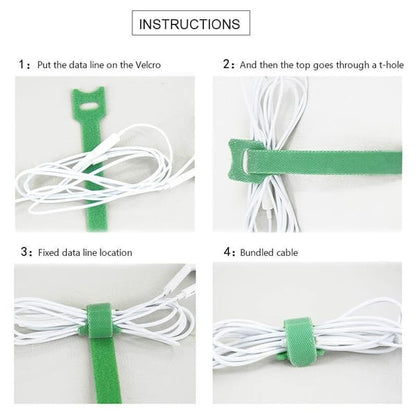 INSTRUCTIONS

1: Put the data line on the Velcro

2: And then the top goes through a t-hole

3: Fixed data line location

4: Bundled cable