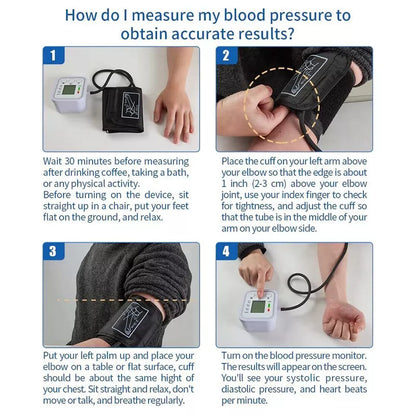 How do I measure my blood pressure to obtain accurate results?

1

Wait 30 minutes before measuring after drinking coffee, taking a bath, or any physical activity.
Before turning on the device, sit straight up in a chair, put your feet flat on the ground, and relax.

2

Place the cuff on your left arm above your elbow so that the edge is about 1 inch (2-3 cm) above your elbow joint, use your index finger to check for tightness, and adjust the cuff so that the tube is in the middle of your arm on your elbow side.

3

Put your left palm up and place your elbow on a table or flat surface, cuff should be about the same hight of your chest. Sit straight and relax, don't move or talk, and breathe regularly.

4

Turn on the blood pressure monitor. The results will appear on the screen. You'll see your systolic pressure, diastolic pressure, and heart beats per minute.