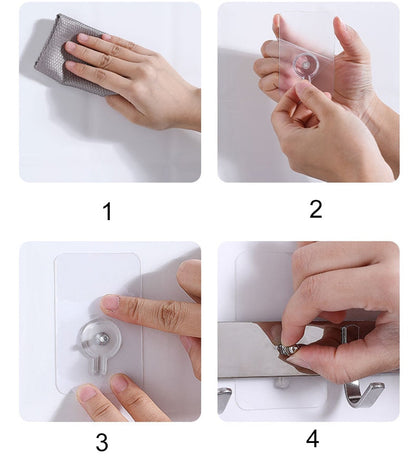 1

2

3

4