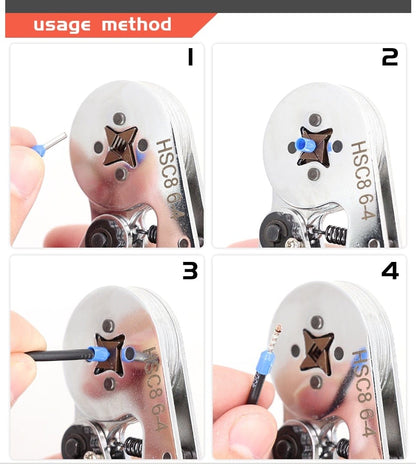 usage method

1

HSC8 6-4

2

HSC8 6-4

3

HSC8 6-4

4

HSC8 6-4