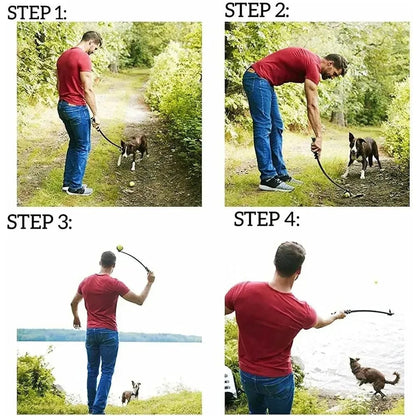 STEP 1:

STEP 2:

STEP 3:

STEP 4: