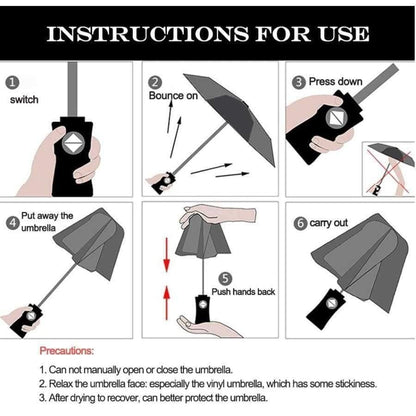 INSTRUCTIONS FOR USE

1 switch

2 Bounce on

3 Press down

4 Put away the umbrella

5 Push hands back

6 carry out

Precautions:

1. Can not manually open or close the umbrella.
2. Relax the umbrella face: especially the vinyl umbrella, which has some stickiness.
3. After drying to recover, can better protect the umbrella.