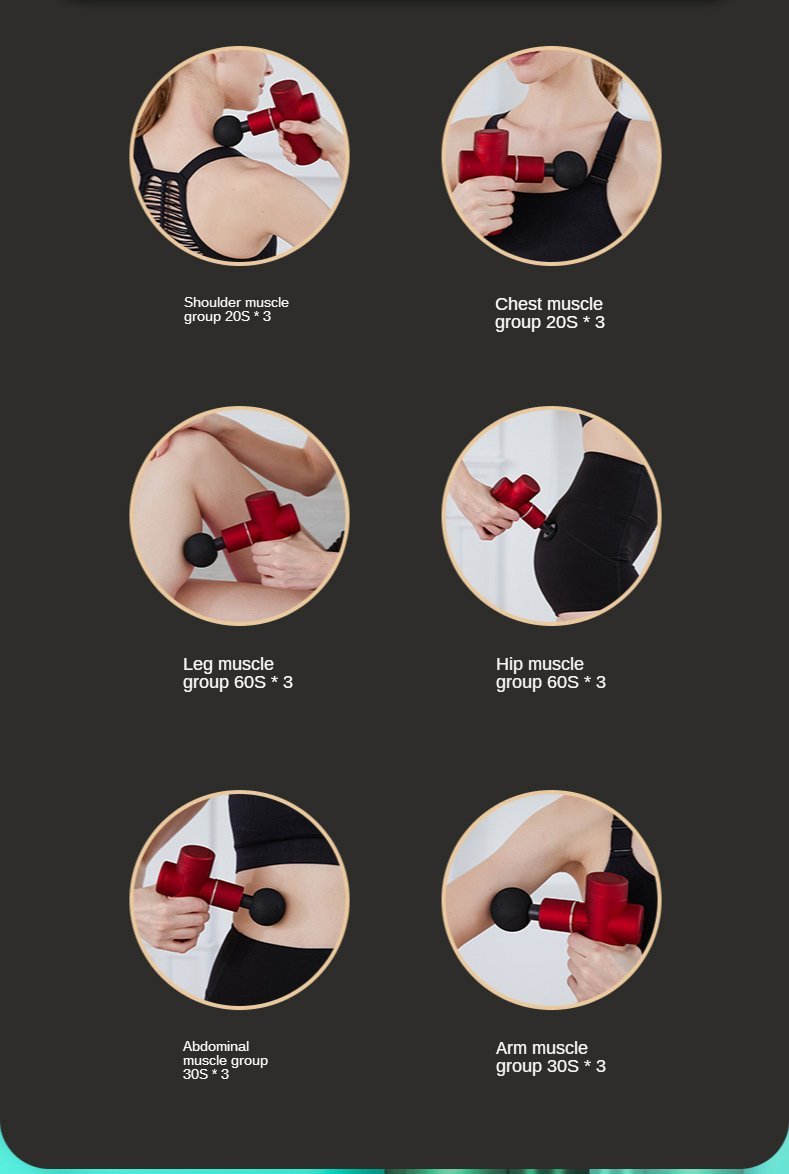 Shoulder muscle group 20S * 3

Chest muscle group 20S * 3

Leg muscle group 60S * 3

Hip muscle group 60S * 3

Abdominal muscle group 30S * 3

Arm muscle group 30S * 3