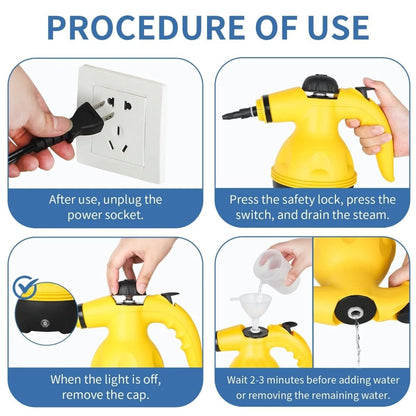 PROCEDURE OF USE

After use, unplug the power socket.

Press the safety lock, press the switch, and drain the steam.

When the light is off, remove the cap.

Wait 2-3 minutes before adding water or removing the remaining water.