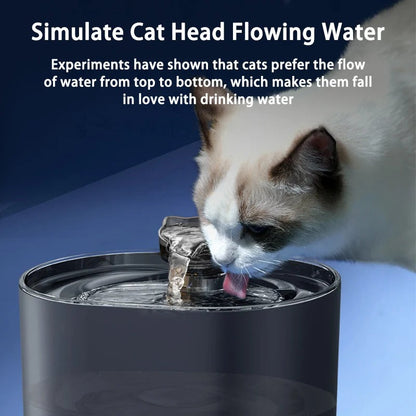 Simulate Cat Head Flowing Water

Experiments have shown that cats prefer the flow of water from top to bottom, which makes them fall in love with drinking water