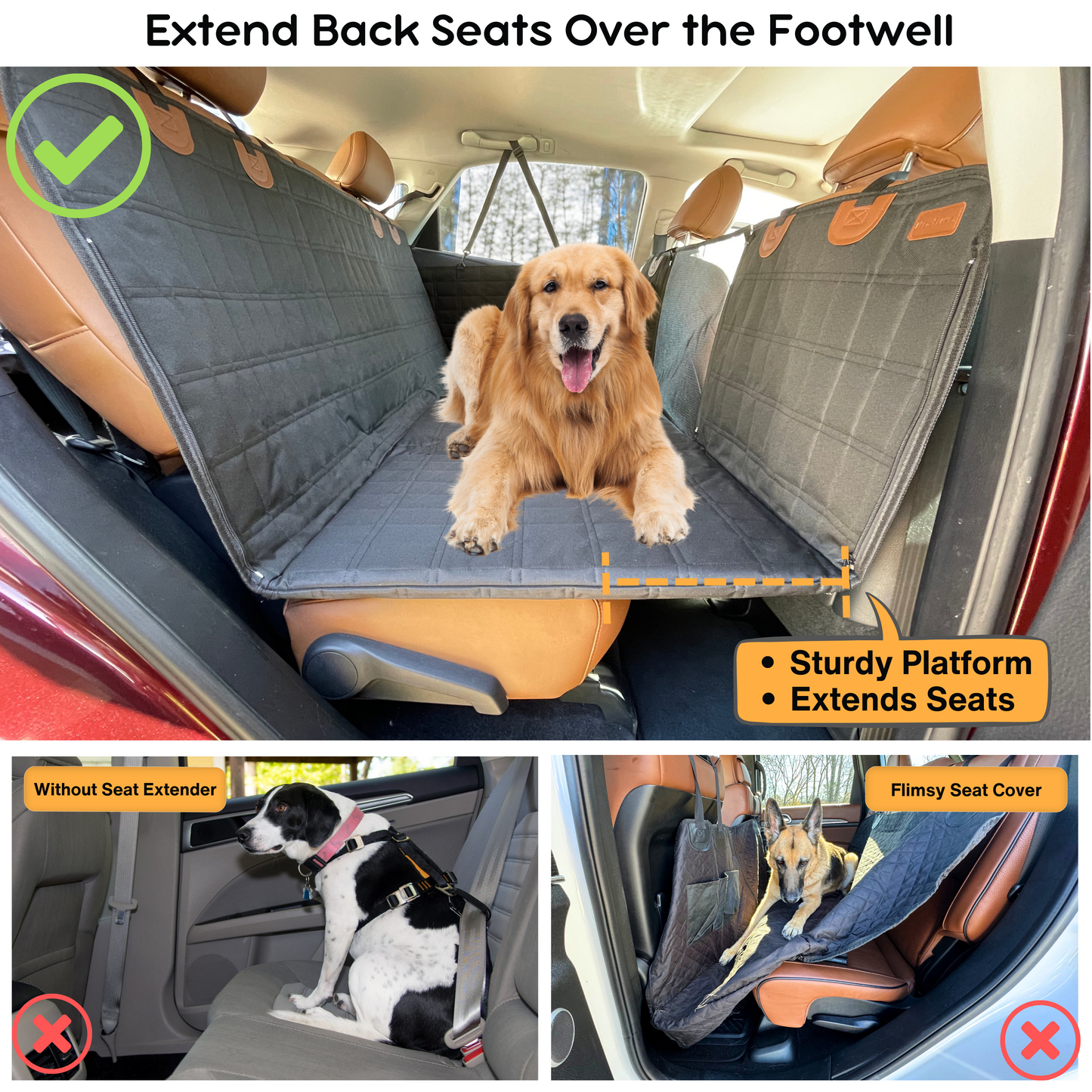 Extend Back Seats Over the Footwell

• Sturdy Platform
• Extends Seats

Without Seat Extender

Flimsy Seat Cover