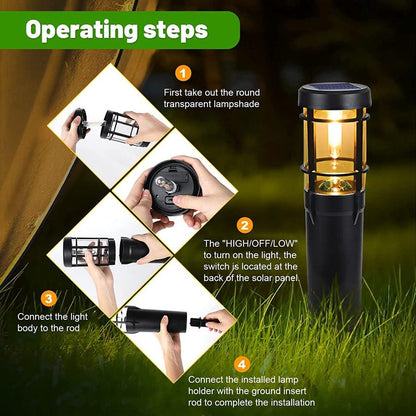 Operating steps

1
First take out the round transparent lampshade

2
The "HIGH/OFF/LOW" to turn on the light, the switch is located at the back of the solar panel.

3
Connect the light body to the rod

4
Connect the installed lamp holder with the ground insert rod to complete the installation