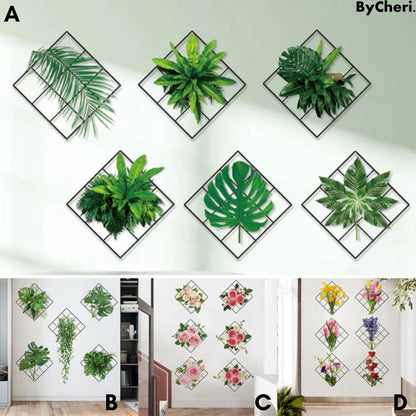 A

ByCheri.

B

C

D