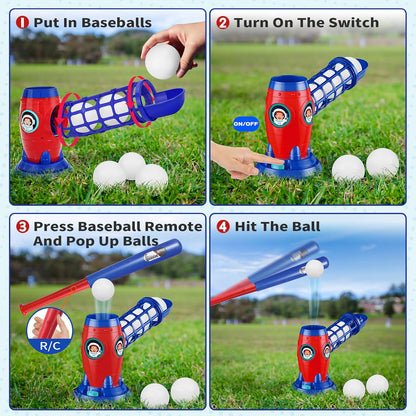 1 Put In Baseballs

2 Turn On The Switch

ON/OFF

3 Press Baseball Remote And Pop Up Balls

R/C

4 Hit The Ball