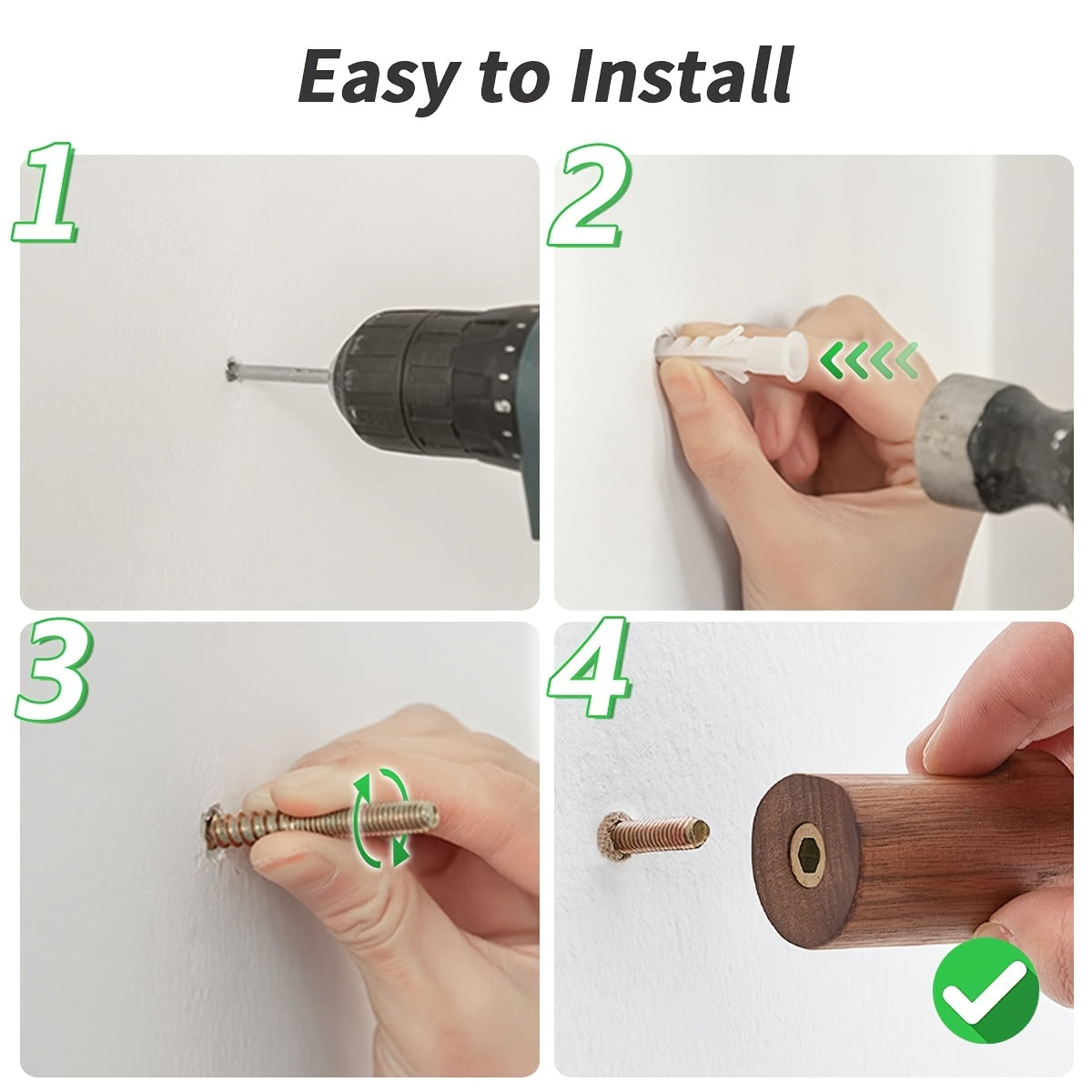 Easy to Install

1

2

3

4