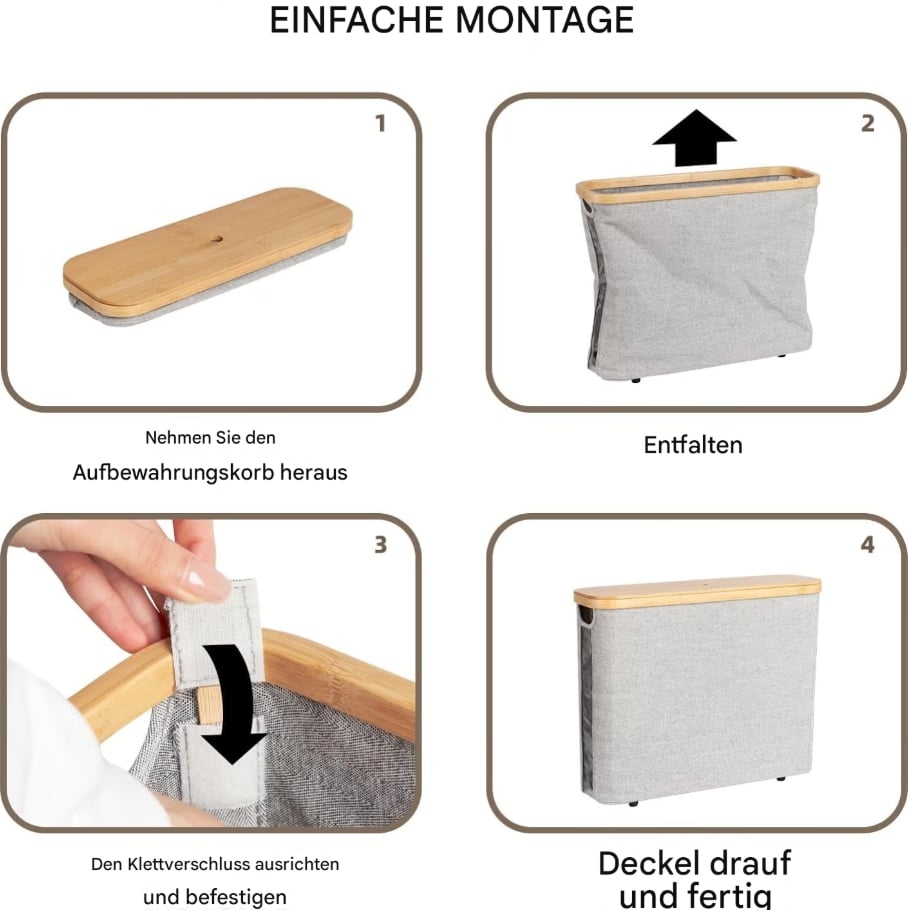 EINFACHE MONTAGE

1

Nehmen Sie den
Aufbewahrungskorb heraus

2

Entfalten

3

Den Klettverschluss ausrichten
und befestigen

4

Deckel drauf
und fertig