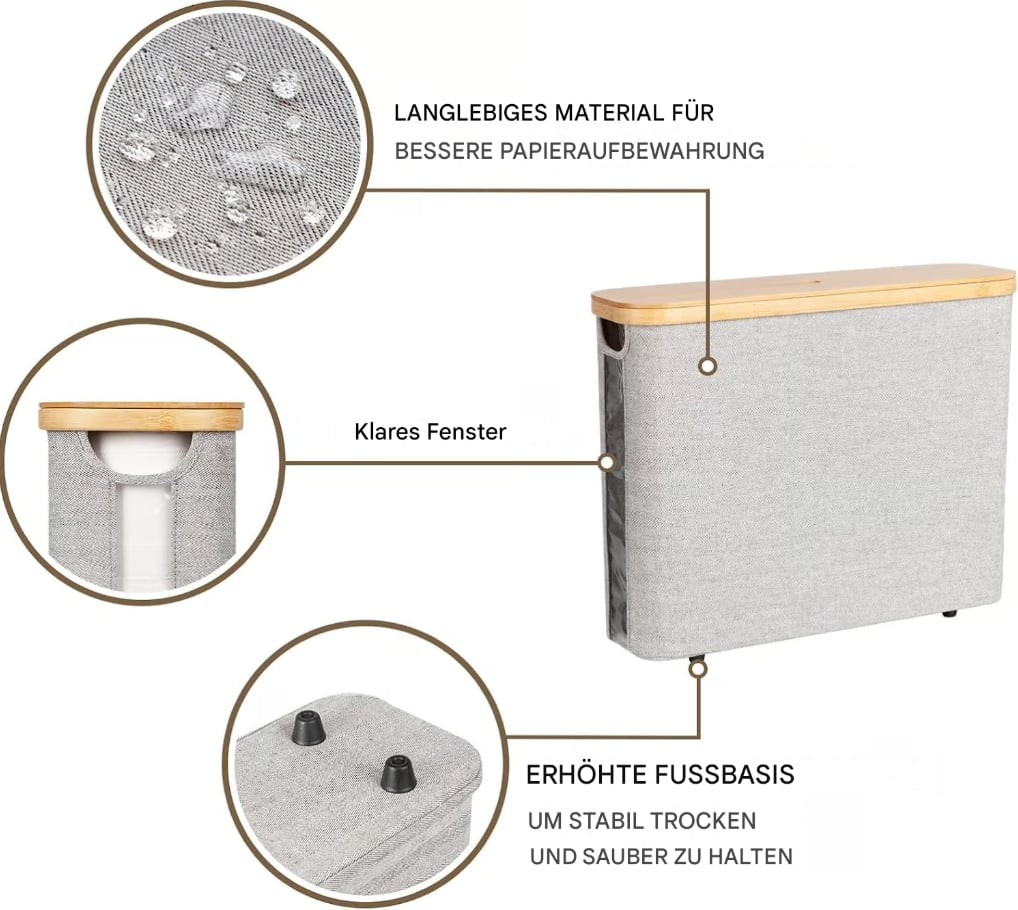 LANGLEBIGES MATERIAL FÜR
BESSERE PAPIERAUFBEWAHRUNG

Klares Fenster

ERHÖHTE FUSSBASIS
UM STABIL TROCKEN
UND SAUBER ZU HALTEN