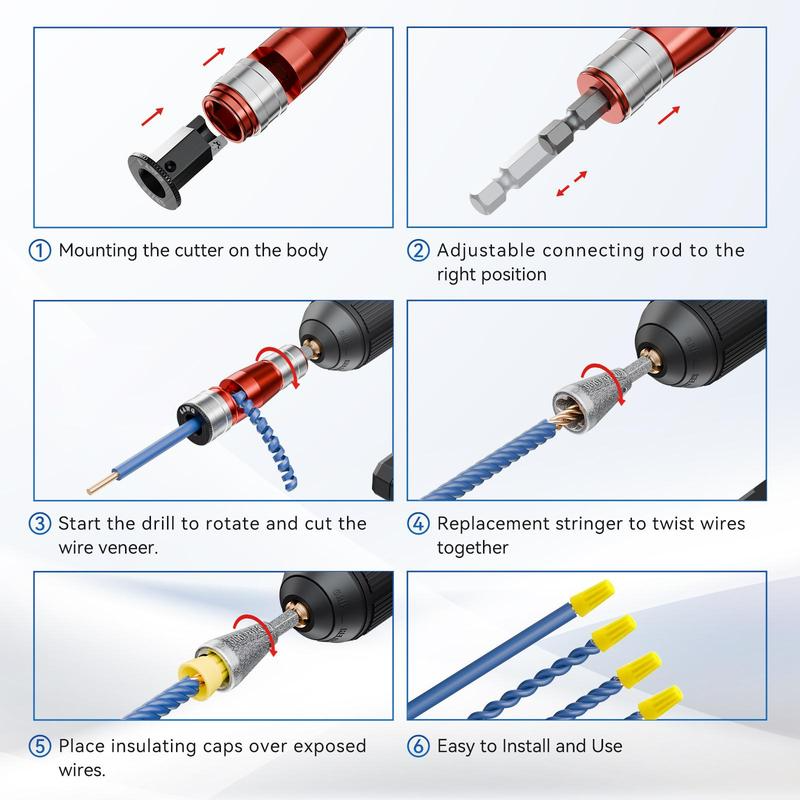 ① Mounting the cutter on the body

② Adjustable connecting rod to the right position

③ Start the drill to rotate and cut the wire veneer.

④ Replacement stringer to twist wires together

⑤ Place insulating caps over exposed wires.

⑥ Easy to Install and Use