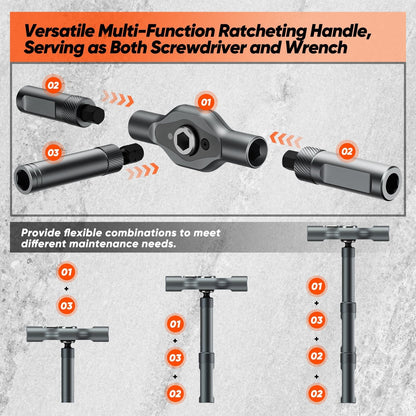 Versatile Multi-Function Ratcheting Handle, Serving as Both Screwdriver and Wrench

02

01

03

02

Provide flexible combinations to meet different maintenance needs.

01
+
03

01
+
03
+
02

01
+
03
+
02
+
02