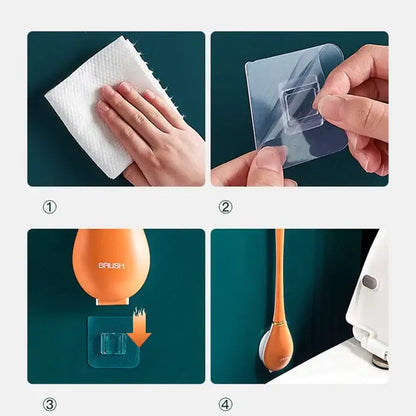 ①

②

BRUSH

③

④