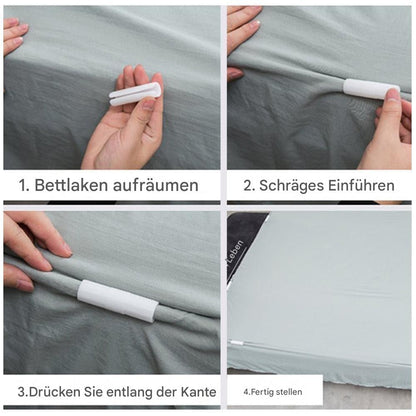 1. Bettlaken aufräumen

2. Schräges Einführen

3.Drücken Sie entlang der Kante

Leben

4.Fertig stellen