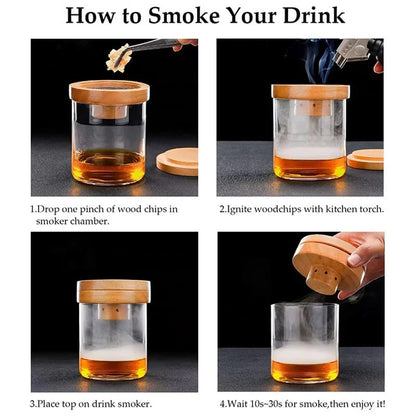 How to Smoke Your Drink

1.Drop one pinch of wood chips in smoker chamber.

2.Ignite woodchips with kitchen torch.

3.Place top on drink smoker.

4.Wait 10s~30s for smoke,then enjoy it!