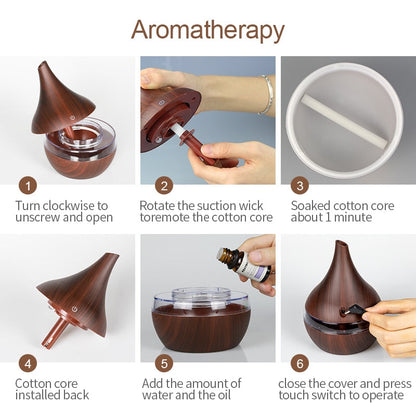 Aromatherapy

1
Turn clockwise to unscrew and open

2
Rotate the suction wick toremote the cotton core

3
Soaked cotton core about 1 minute

4
Cotton core installed back

5
Add the amount of water and the oil

6
close the cover and press touch switch to operate