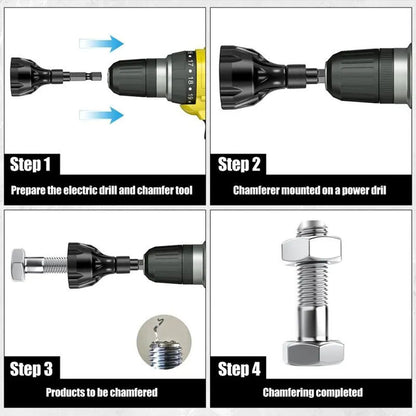 17 18 19

Step 1

Prepare the electric drill and chamfer tool

Step 2

Chamferer mounted on a power dril

Step 3

Products to be chamfered

Step 4

Chamfering completed