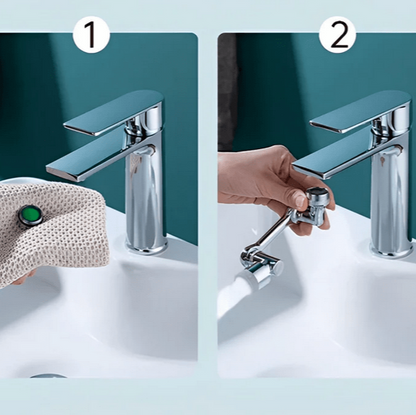 1

2