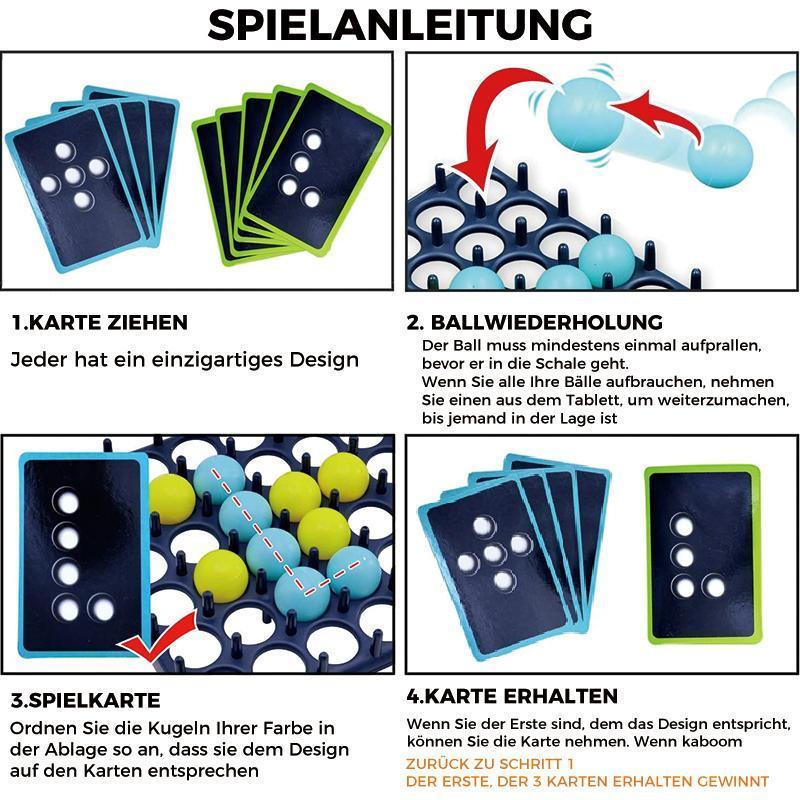 SPIELANLEITUNG

1.KARTE ZIEHEN

Jeder hat ein einzigartiges Design

2. BALLWIEDERHOLUNG

Der Ball muss mindestens einmal aufprallen, bevor er in die Schale geht.
Wenn Sie alle Ihre Bälle aufbrauchen, nehmen Sie einen aus dem Tablett, um weiterzumachen, bis jemand in der Lage ist

3.SPIELKARTE

Ordnen Sie die Kugeln Ihrer Farbe in der Ablage so an, dass sie dem Design auf den Karten entsprechen

4.KARTE ERHALTEN

Wenn Sie der Erste sind, dem das Design entspricht, können Sie die Karte nehmen. Wenn kaboom

ZURÜCK ZU SCHRITT 1
DER ERSTE, DER 3 KARTEN ERHALTEN GEWINNT