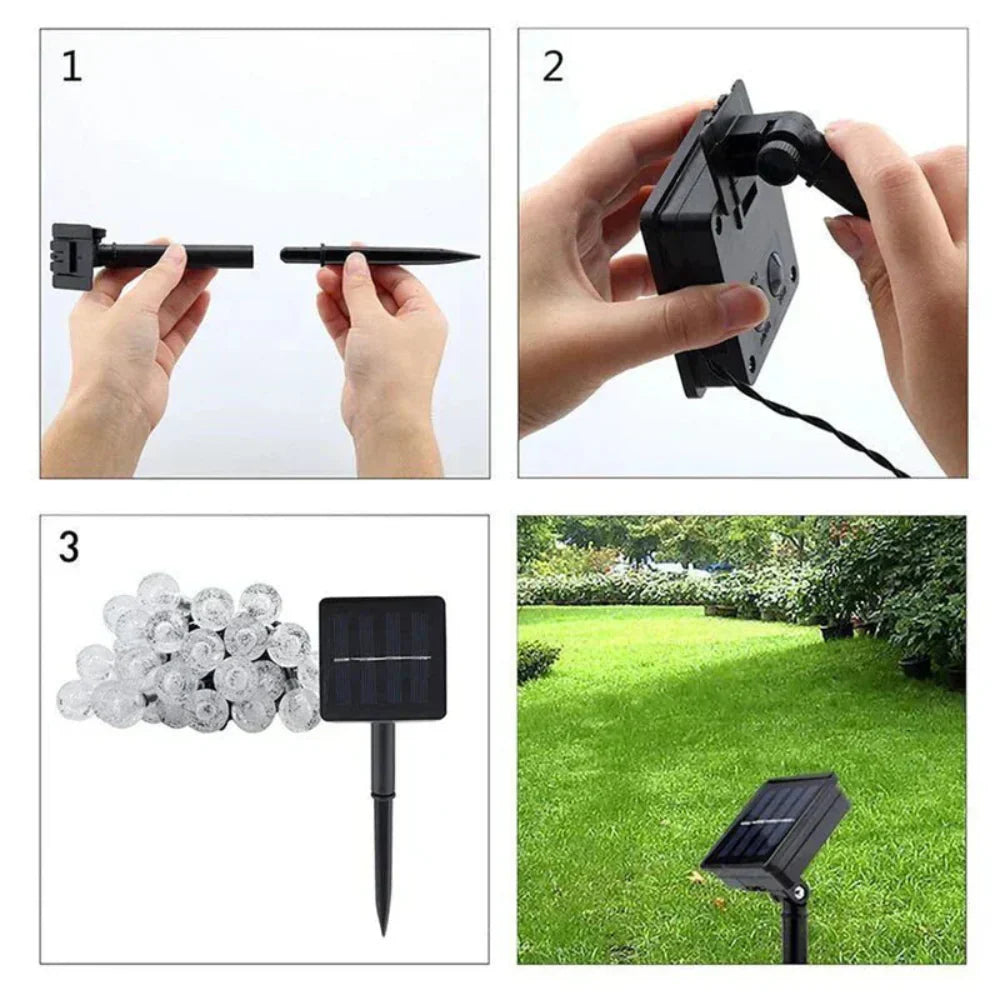 1

2

3