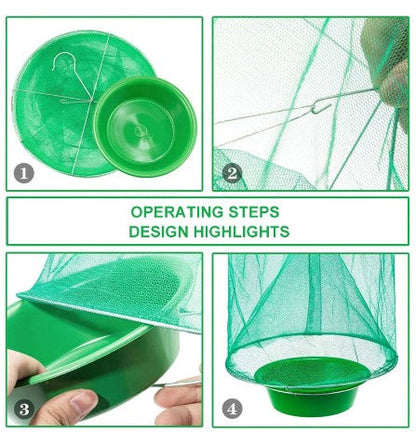 1

2

OPERATING STEPS
DESIGN HIGHLIGHTS

3

4