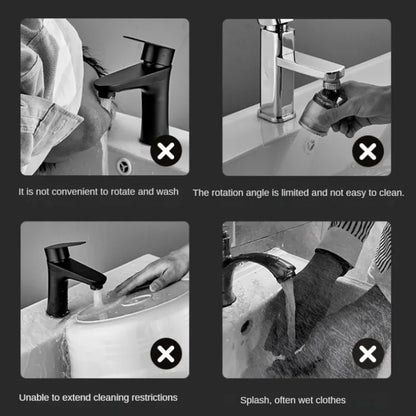 It is not convenient to rotate and wash

The rotation angle is limited and not easy to clean.

Unable to extend cleaning restrictions

Splash, often wet clothes