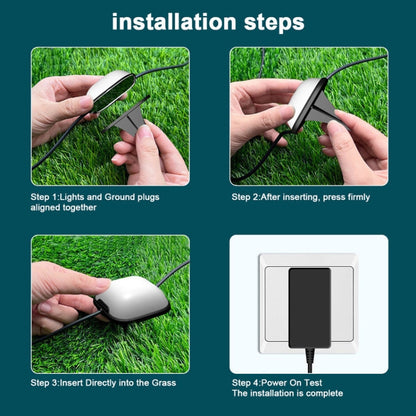 installation steps

Step 1:Lights and Ground plugs aligned together

Step 2:After inserting, press firmly

Step 3:Insert Directly into the Grass

Step 4:Power On Test
The installation is complete