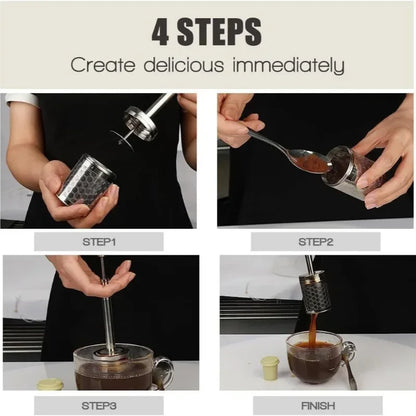 4 STEPS

Create delicious immediately

STEP1

STEP2

STEP3

FINISH