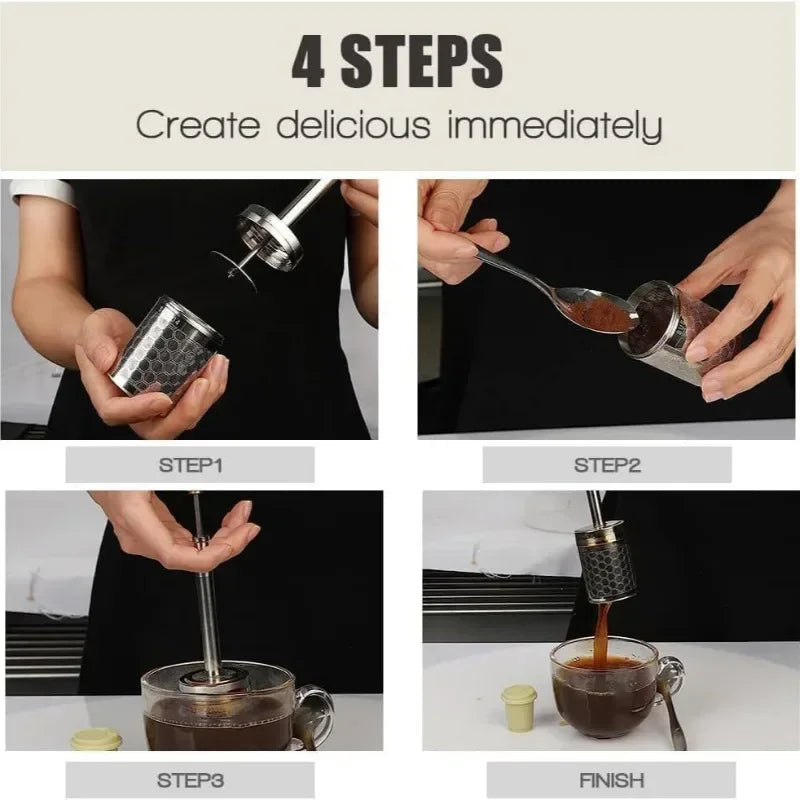 4 STEPS

Create delicious immediately

STEP1

STEP2

STEP3

FINISH