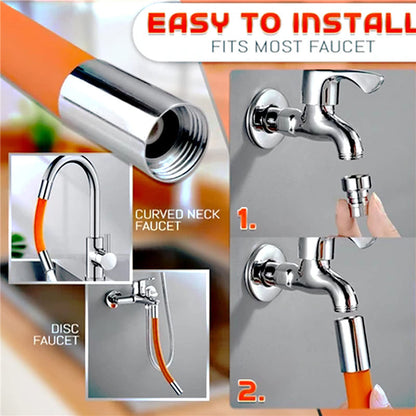 EASY TO INSTALL
FITS MOST FAUCET

CURVED NECK FAUCET

DISC FAUCET

1.

2.