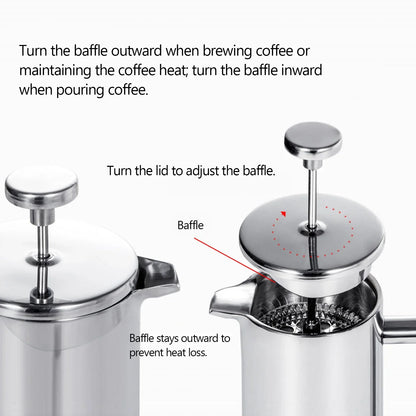 Turn the baffle outward when brewing coffee or maintaining the coffee heat; turn the baffle inward when pouring coffee.

Turn the lid to adjust the baffle.

Baffle

Baffle stays outward to prevent heat loss.