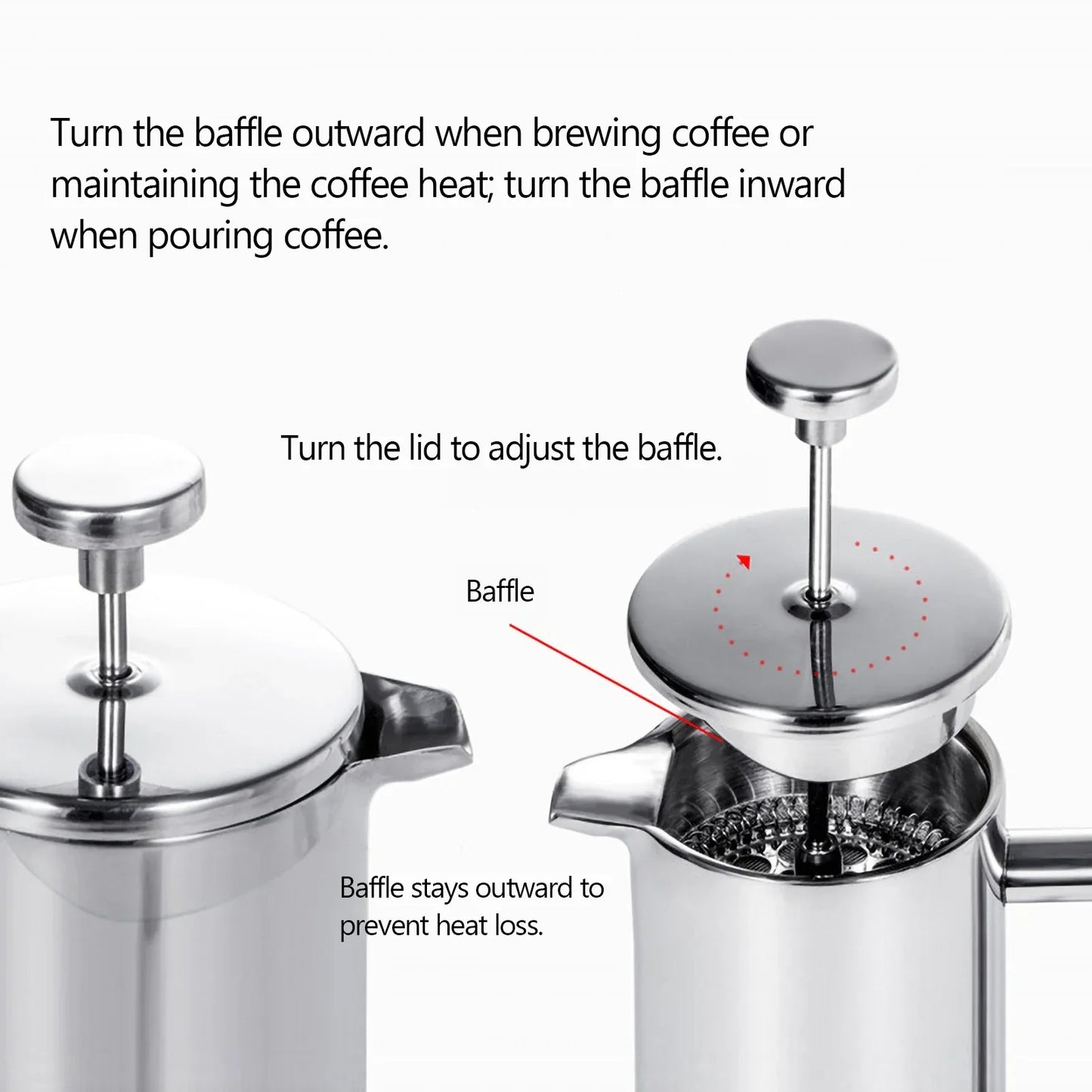 Turn the baffle outward when brewing coffee or maintaining the coffee heat; turn the baffle inward when pouring coffee.

Turn the lid to adjust the baffle.

Baffle

Baffle stays outward to prevent heat loss.