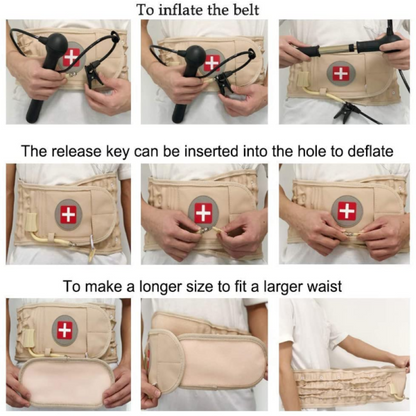 To inflate the belt

The release key can be inserted into the hole to deflate

To make a longer size to fit a larger waist