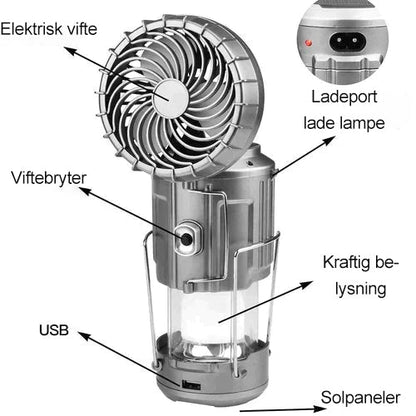 Elektrisk vifte

Ladeport lade lampe

Viftebryter

Kraftig belysning

USB

Solpaneler