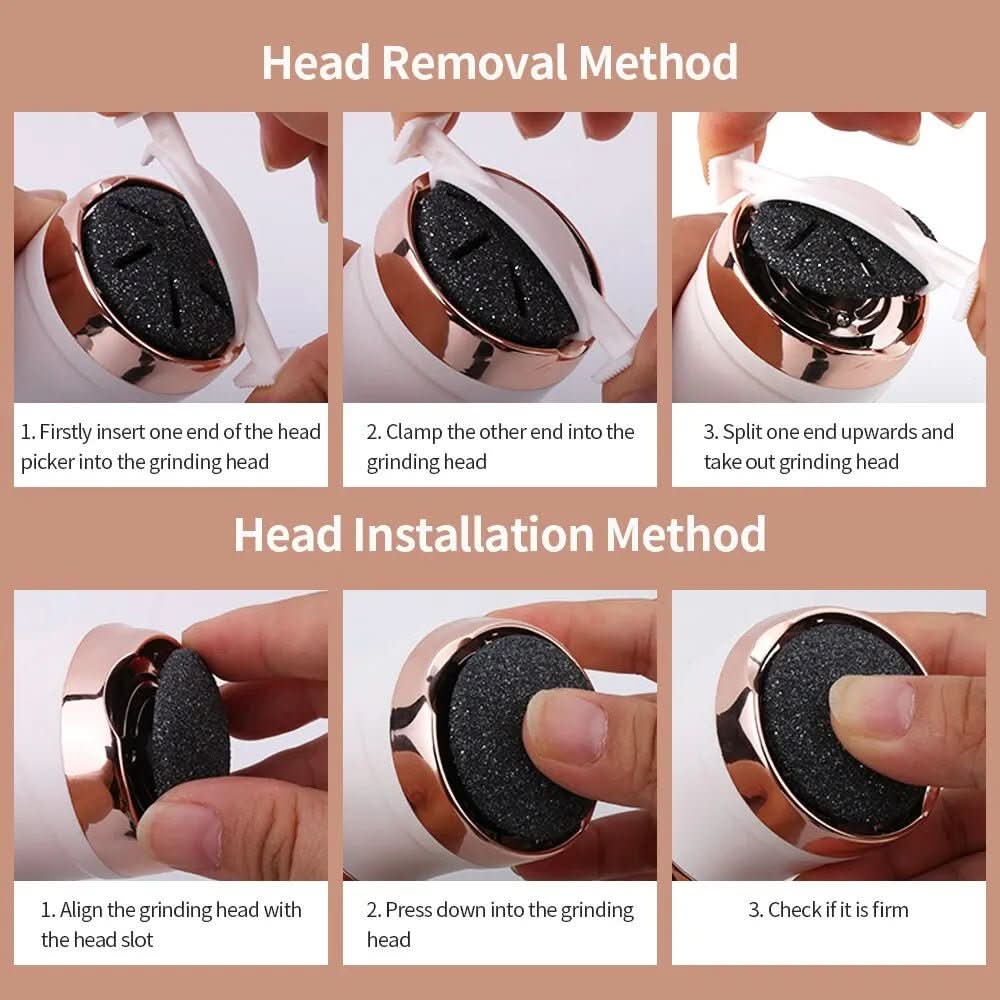 Head Removal Method

1. Firstly insert one end of the head picker into the grinding head

2. Clamp the other end into the grinding head

3. Split one end upwards and take out grinding head

Head Installation Method

1. Align the grinding head with the head slot

2. Press down into the grinding head

3. Check if it is firm