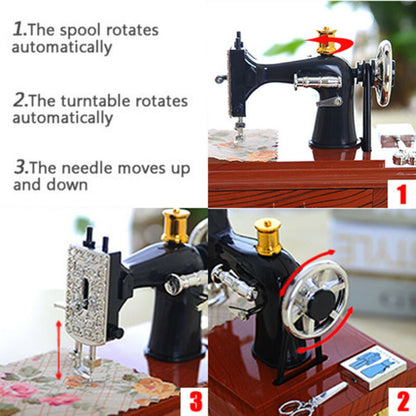 1.The spool rotates automatically

2.The turntable rotates automatically

3.The needle moves up and down

1

3

2