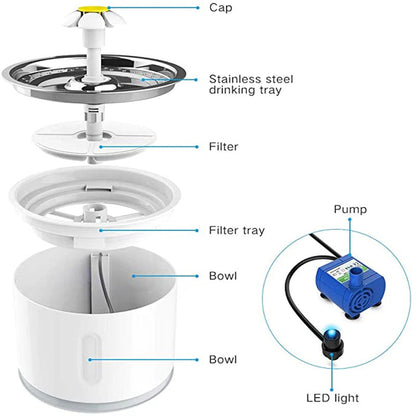 Cap

Stainless steel drinking tray

Filter

Filter tray

Bowl

Bowl

Pump

LED light