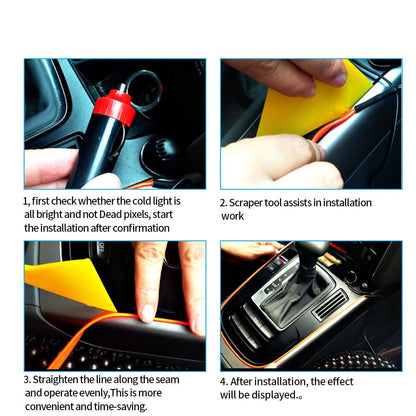 1, first check whether the cold light is all bright and not Dead pixels, start the installation after confirmation

2. Scraper tool assists in installation work

3. Straighten the line along the seam and operate evenly,This is more convenient and time-saving.

4. After installation, the effect will be displayed.。