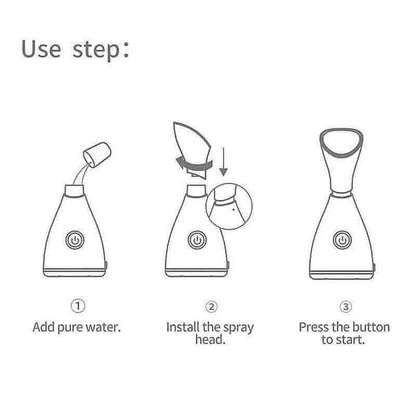 Use step:

①
Add pure water.

②
Install the spray head.

③
Press the button to start.