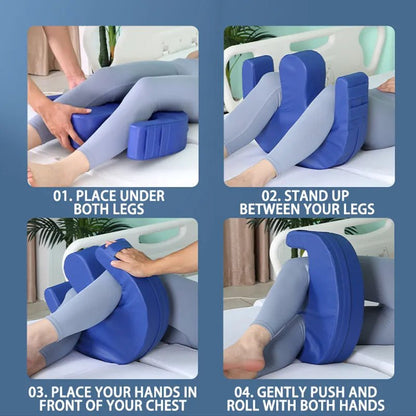 01. PLACE UNDER BOTH LEGS

02. STAND UP BETWEEN YOUR LEGS

03. PLACE YOUR HANDS IN FRONT OF YOUR CHEST

04. GENTLY PUSH AND ROLL WITH BOTH HANDS