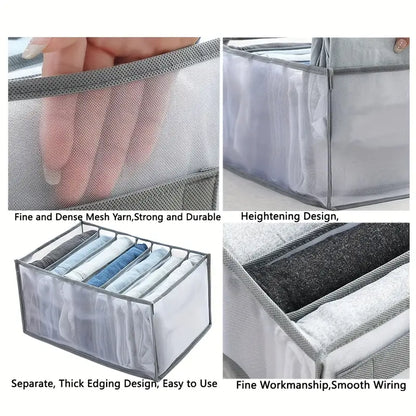 Fine and Dense Mesh Yarn,Strong and Durable

Heightening Design,

Separate, Thick Edging Design, Easy to Use

Fine Workmanship,Smooth Wiring